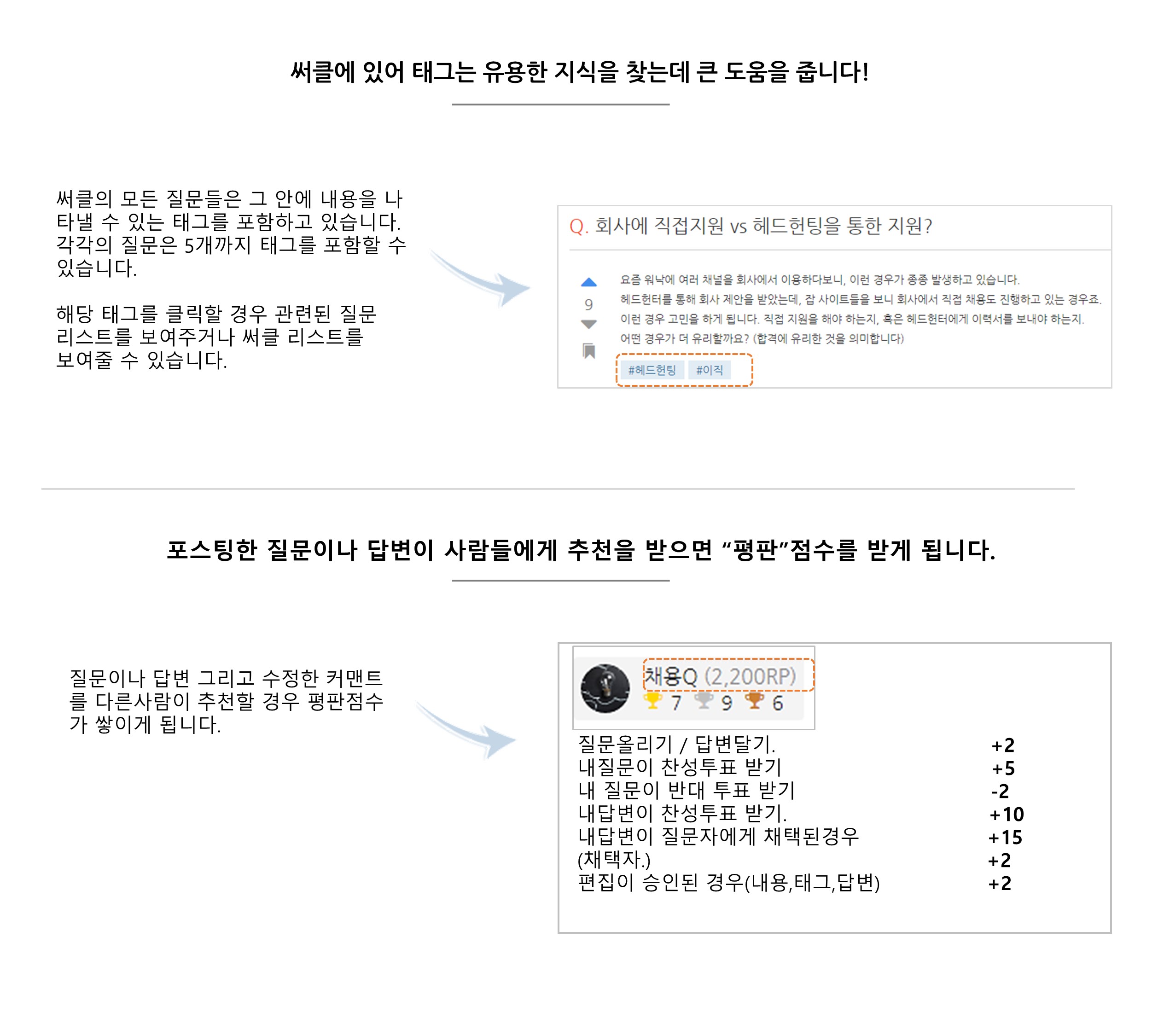 써클에 있어 태그는 유용한 지식을 찾는데 큰 도움을 줍니다!

써클의 모든 질문들은 그 안에 내용을 나타낼 수 있는 태그를 포함하고 있습니다. 각각의 질문은 5개까지 태그를 포함할 수 있습니다.

해당 태그를 클릭할 경우 관련된 질문 리스트를 보여주거나 써클 리스트를 보여줄 수 있습니다.

Q. 회사에 직접지원 vs 헤드헌팅을 통한 지원?

9

요즘 워낙에 여러 채널을 회사에서 이용하다보니, 이런 경우가 종종 발생하고 있습니다. 헤드헌터를 통해 회사 제안을 받았는데, 잡 사이트들을 보니 회사에서 직접 채용도 진행하고 있는 경우죠. 이런 경우 고민을 하게 됩니다. 직접 지원을 해야 하는지, 혹은 헤드헌터에게 이력서를 보내야 하는지. 어떤 경우가 더 유리할까요? (합격에 유리한 것을 의미합니다)

#헤드헌팅 #이직

포스팅한 질문이나 답변이 사람들에게 추천을 받으면 “평판”점수를 받게 됩니다.

질문이나 답변 그리고 수정한 커맨트를 다른사람이 추천할 경우 평판점수가 쌓이게 됩니다.

채용Q (2,200RP)
7 9 6

| | |
|---|---|
| 질문올리기 / 답변달기. | +2 |
| 내질문이 찬성투표 받기 | +5 |
| 내 질문이 반대 투표 받기 | -2 |
| 내답변이 찬성투표 받기. | +10 |
| 내답변이 질문자에게 채택된경우 | +15 |
| (채택자.) | +2 |
| 편집이 승인된 경우(내용,태그,답변) | +2 |